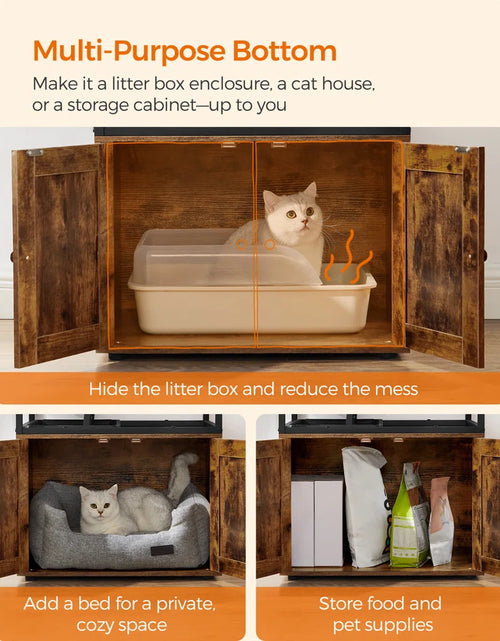 Multi-Purpose Bottom

Make it a litter box enclosure, a cat house, or a storage cabinet—up to you

Hide the litter box and reduce the mess

Add a bed for a private, cozy space

Store food and pet supplies